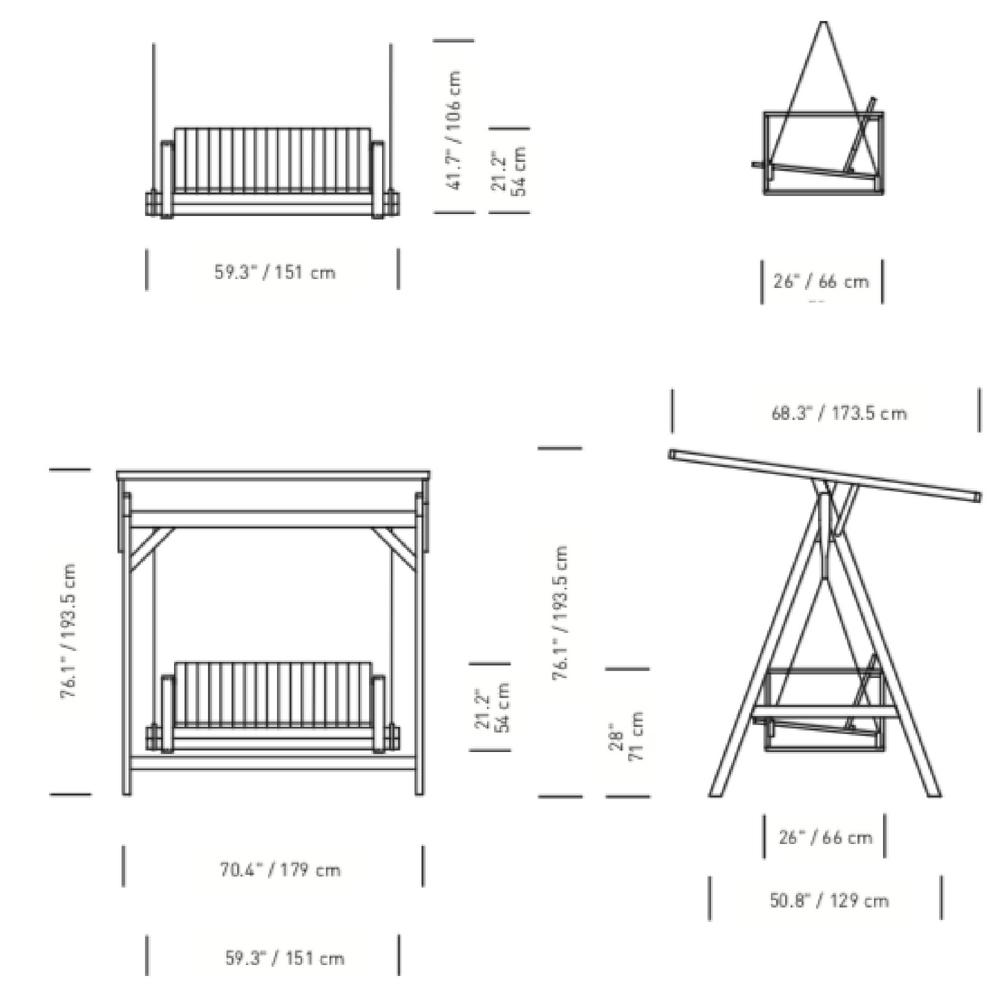 41.7" / 106 cm

21.2"
54 cm

59.3" / 151 cm

26" / 66 cm

68.3" / 173.5 cm

76.1" / 193.5 cm

21.2"
54 cm

76.1" / 193.5 cm

28"
71 cm

70.4" / 179 cm

59.3" / 151 cm

26" / 66 cm

50.8" / 129 cm